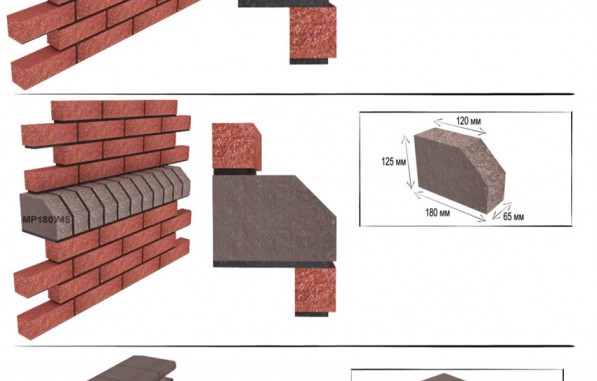 МР180У45

120 мм
125 мм
180 мм
65 мм